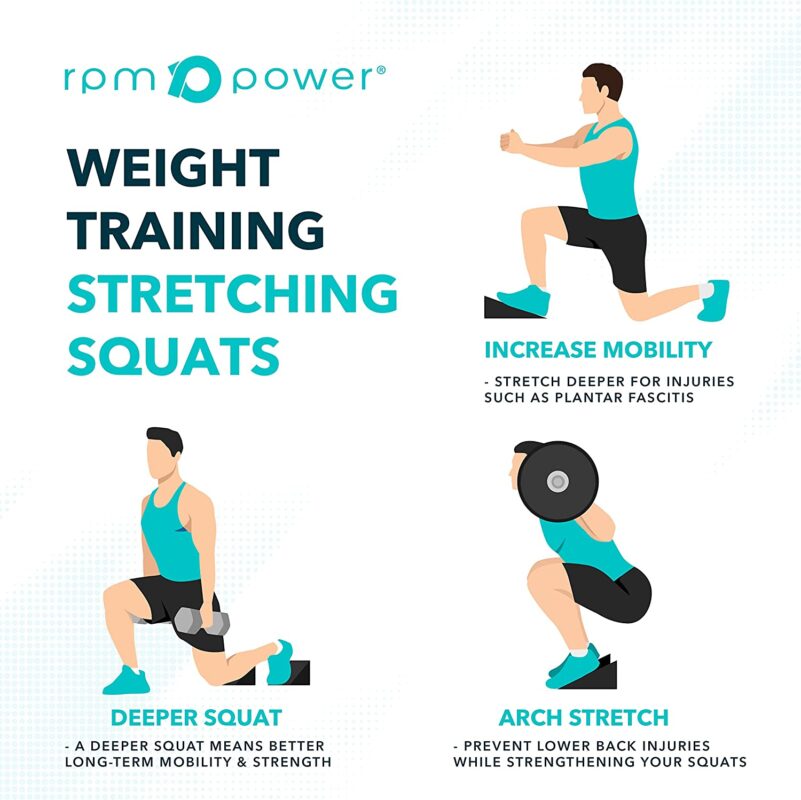 rpm power®

WEIGHT TRAINING STRETCHING SQUATS

INCREASE MOBILITY

- STRETCH DEEPER FOR INJURIES SUCH AS PLANTAR FASCITIS

DEEPER SQUAT

- A DEEPER SQUAT MEANS BETTER LONG-TERM MOBILITY & STRENGTH

ARCH STRETCH

- PREVENT LOWER BACK INJURIES WHILE STRENGTHENING YOUR SQUATS